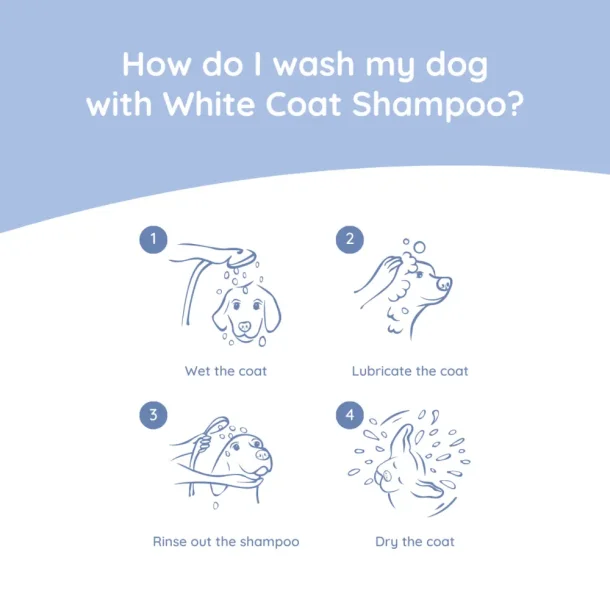 How do I wash my dog with White Coat Shampoo?

1

Wet the coat

2

Lubricate the coat

3

Rinse out the shampoo

4

Dry the coat